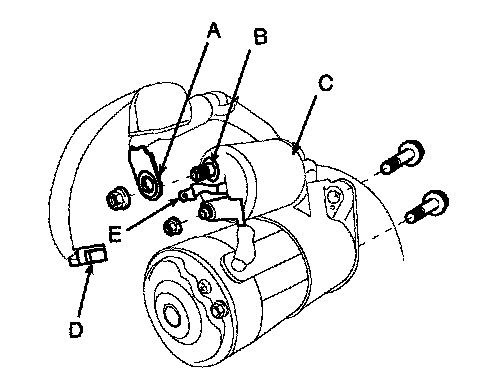 A
B
C
E
D