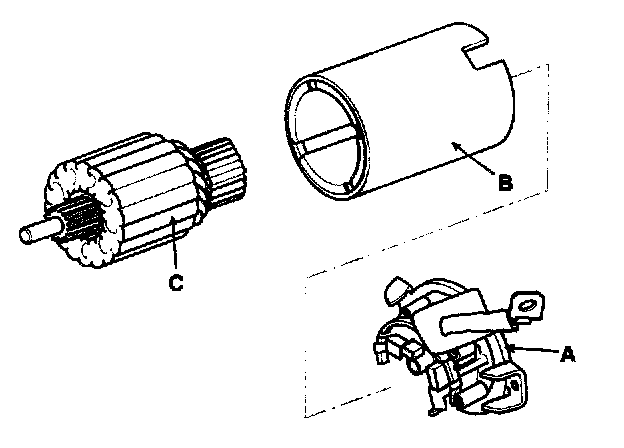 B

C

A