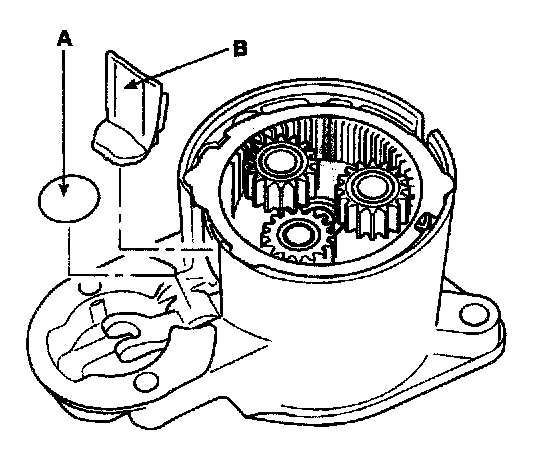 A
B