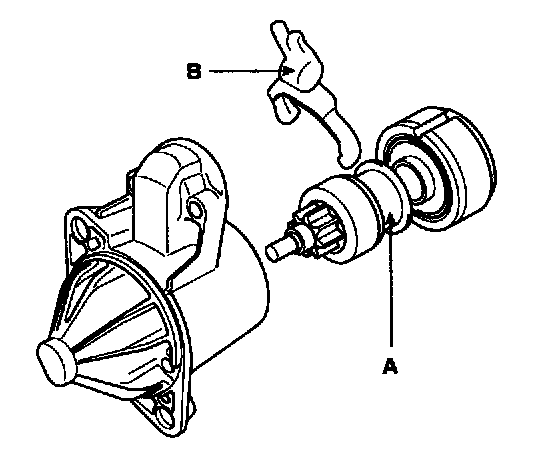 B

A