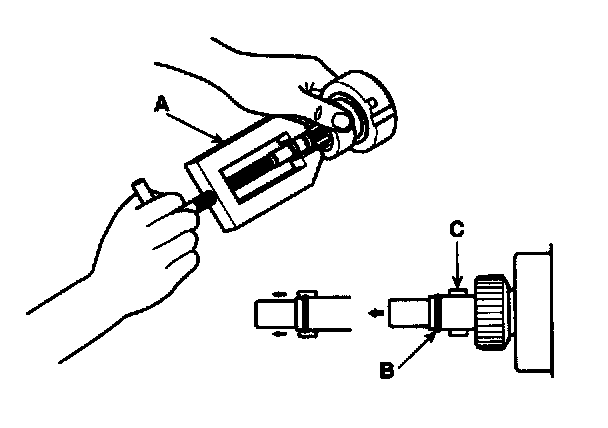 A
C
B