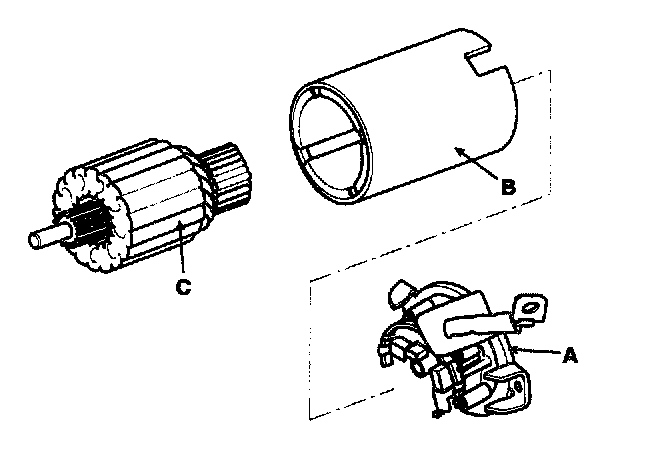 B
C
A