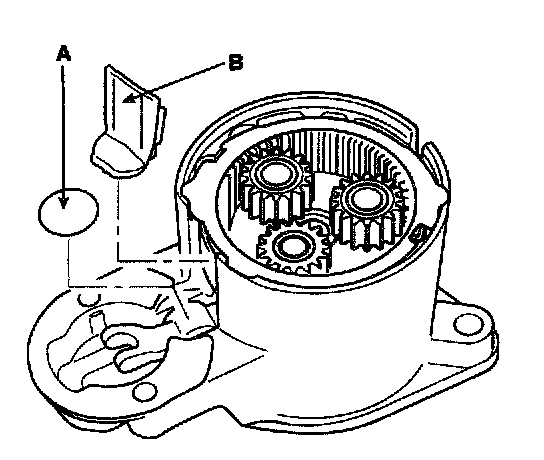 A
B