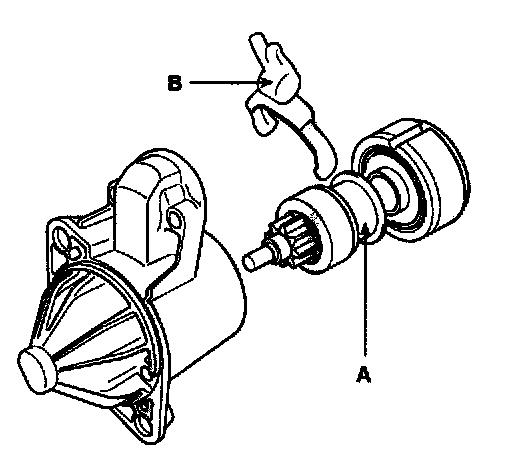 B

A