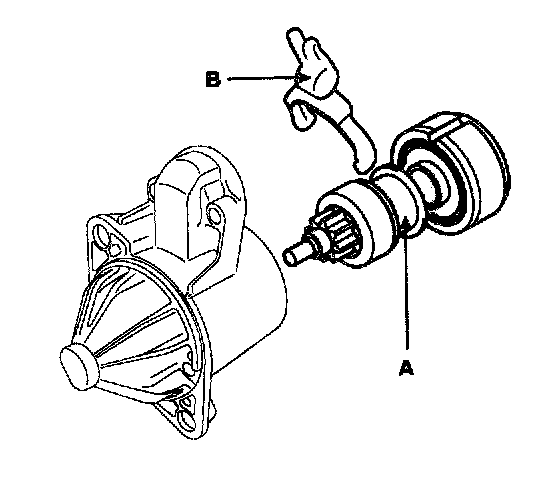 B

A