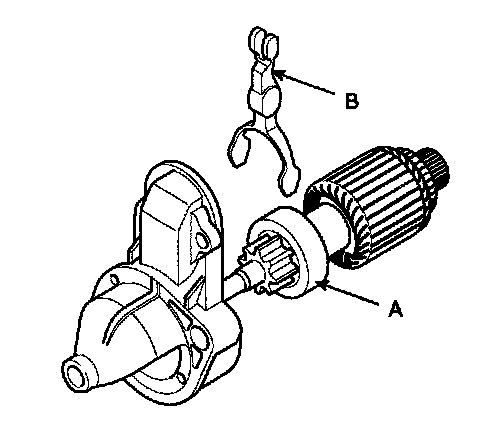 B

A