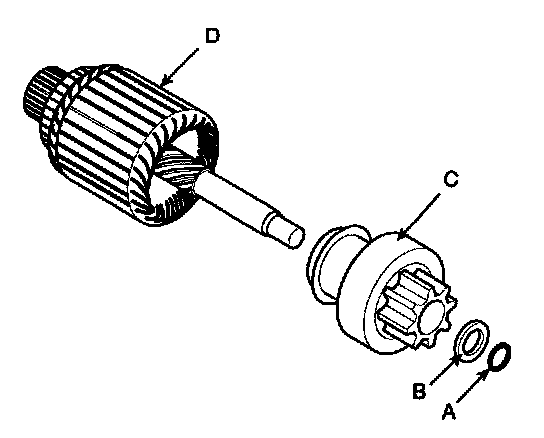 D

C

B

A