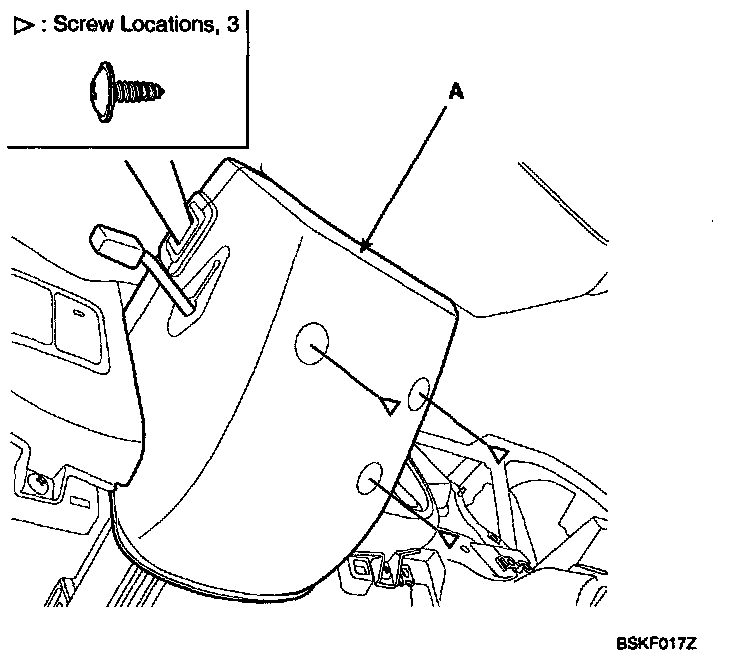 ▷ : Screw Locations, 3

A

BSKF017Z