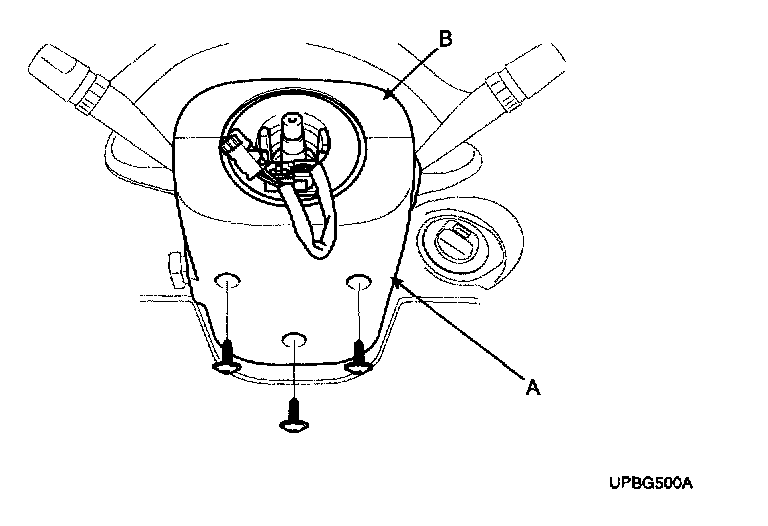 B
A
UPBG500A