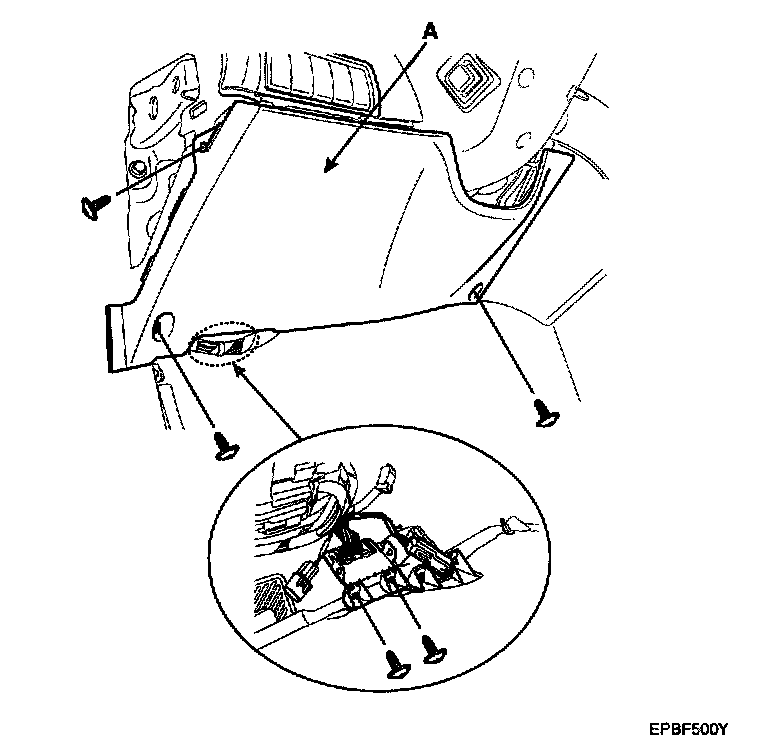 A

EPBF500Y