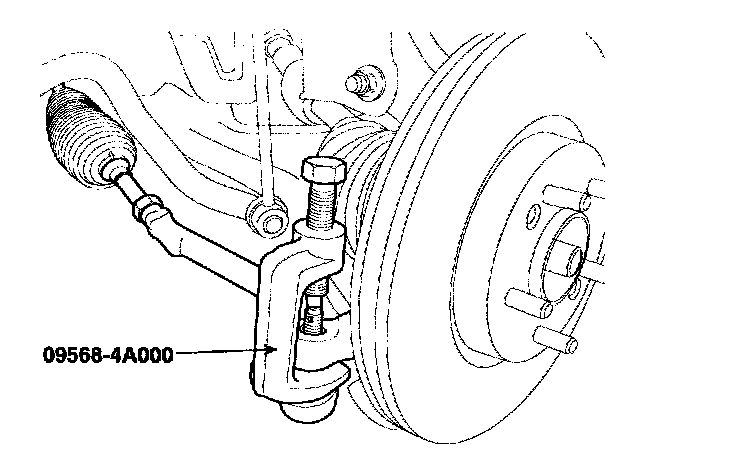 09568-4A000