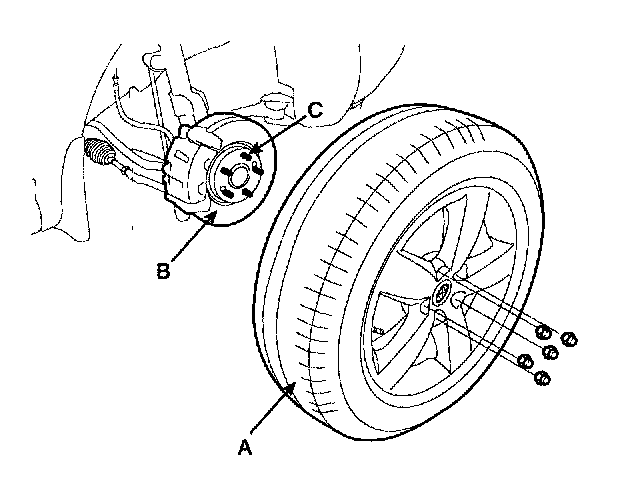 C
B
A