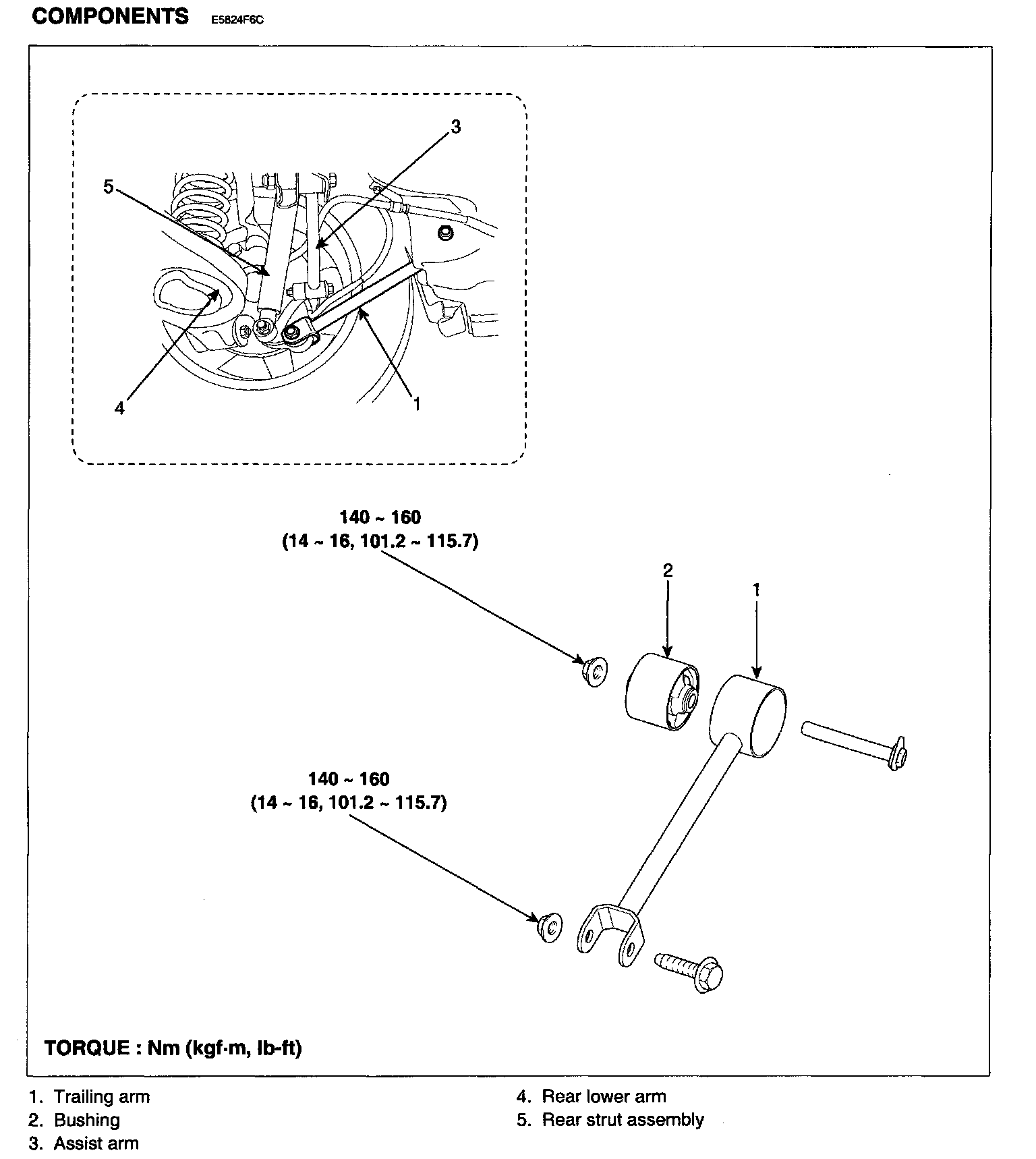 COMPONENTS E5824F6C

3

5

4

1

140 ~ 160
(14 ~ 16, 101.2 ~ 115.7)

2

1

140 ~ 160
(14 ~ 16, 101.2 ~ 115.7)

TORQUE : Nm (kgf·m, lb-ft)

1. Trailing arm
2. Bushing
3. Assist arm

4. Rear lower arm
5. Rear strut assembly