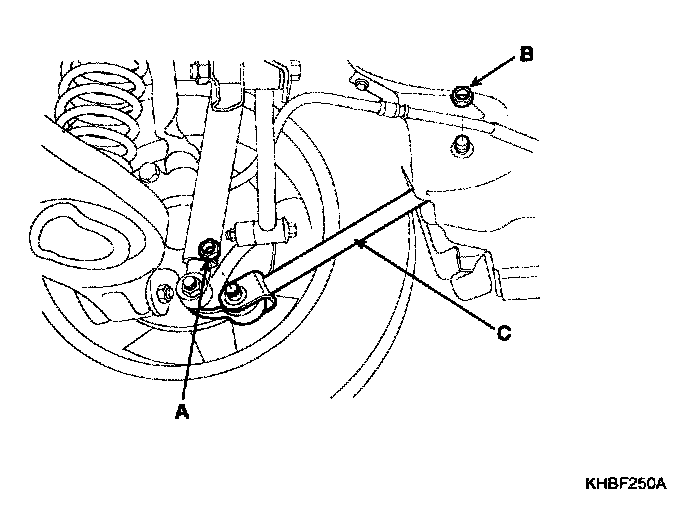 B

C

A

KHBF250A