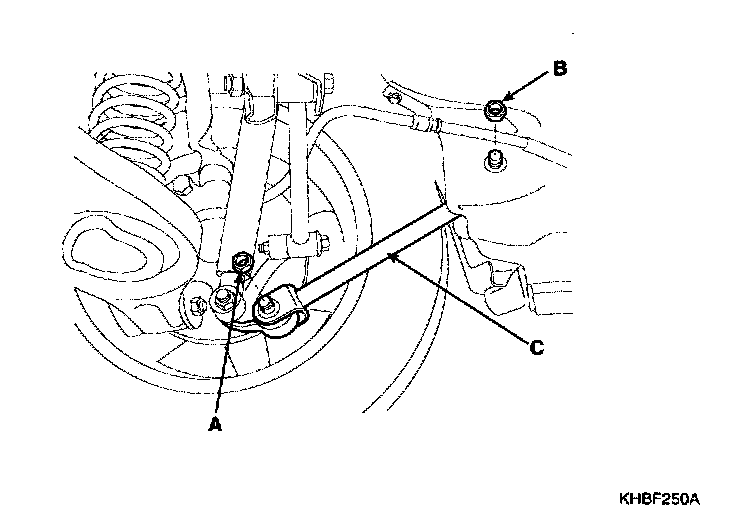 B

C

A

KHBF250A