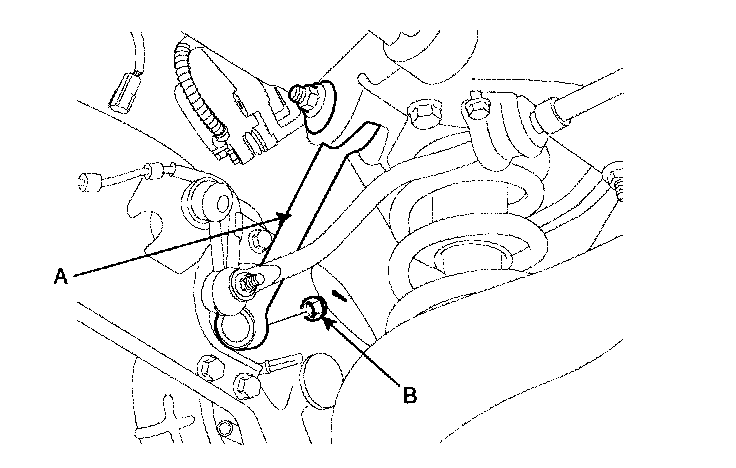 A

B