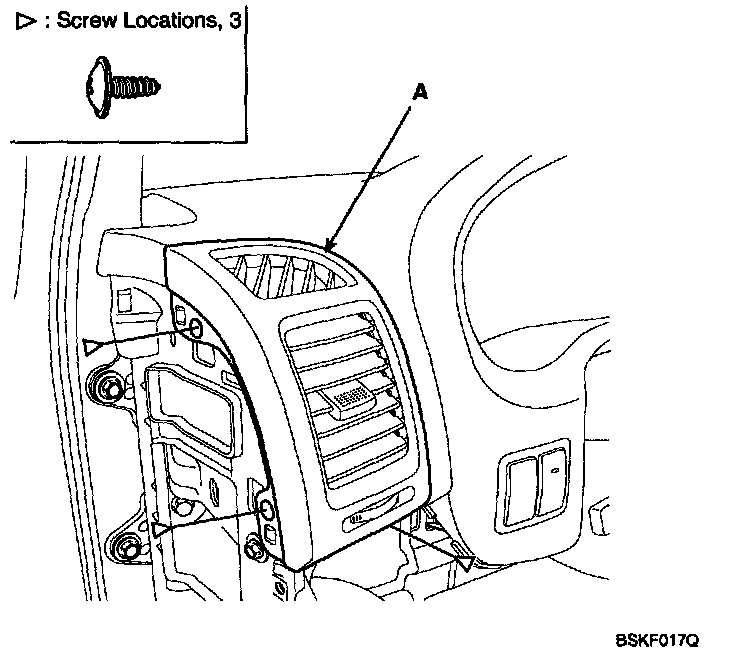 ▷ : Screw Locations, 3

A

BSKF017Q