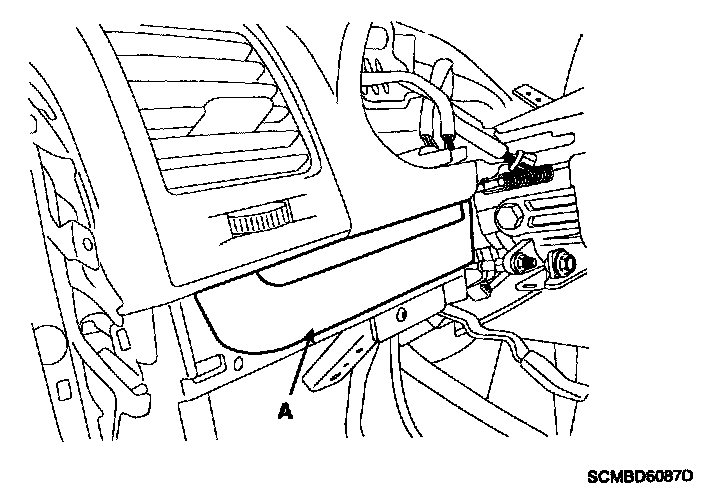 A

SCMBD6087D