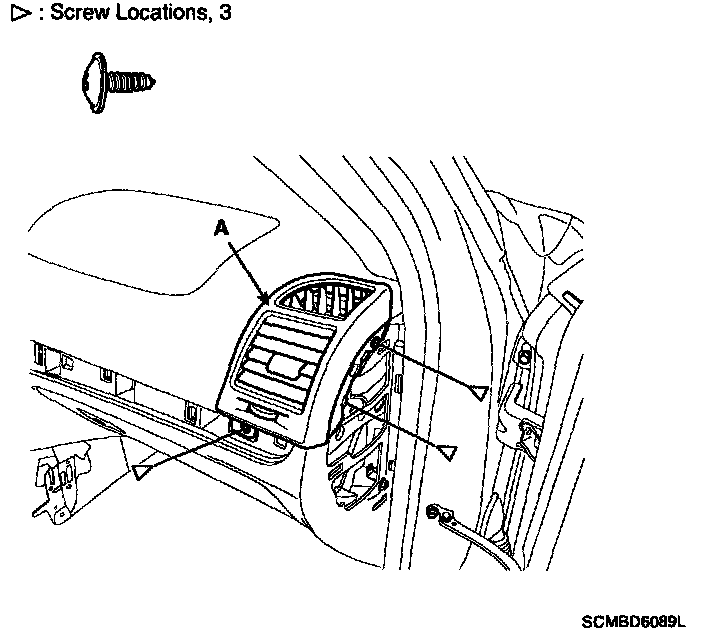 ▷ : Screw Locations, 3

A

SCMBD6089L