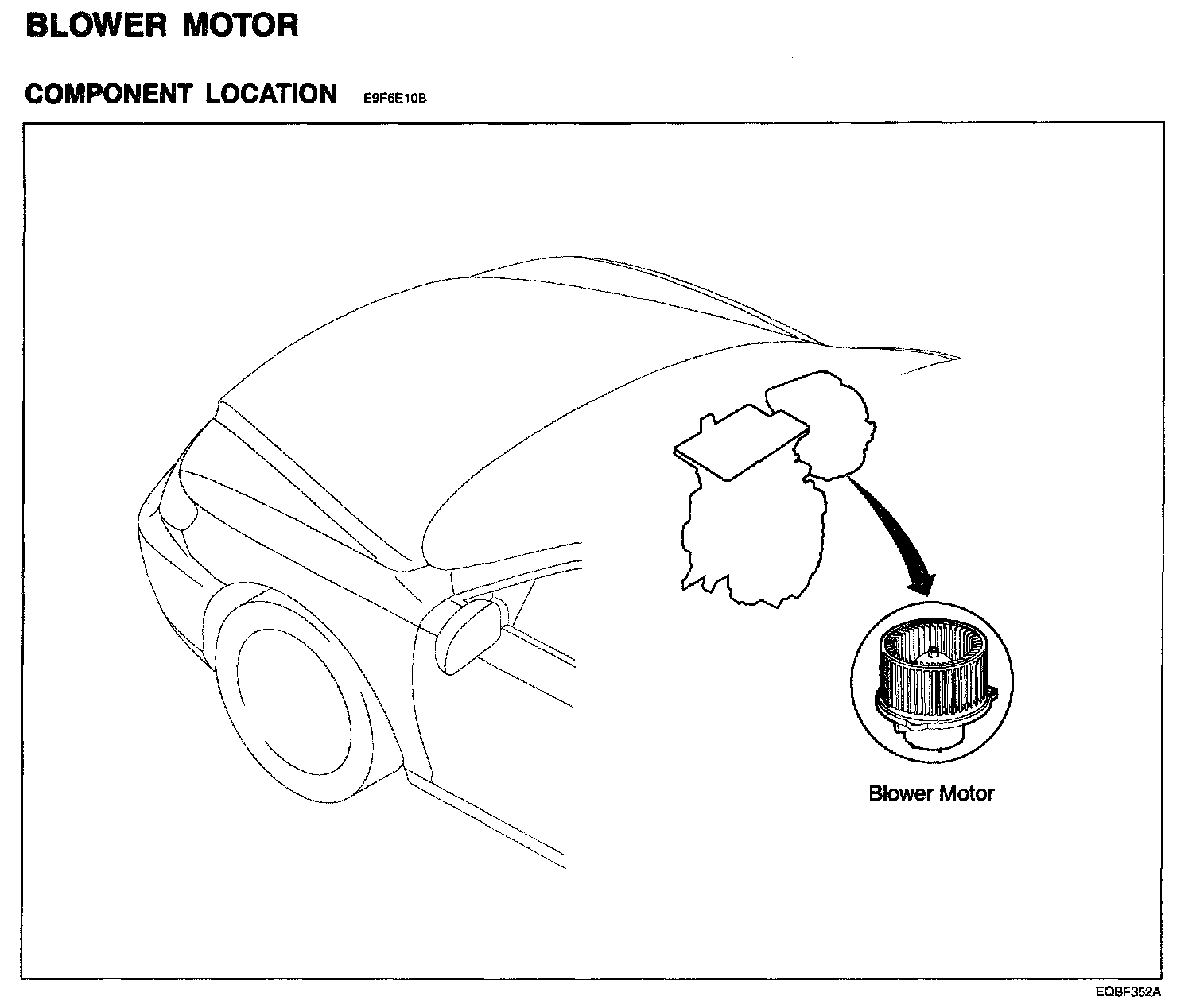 BLOWER MOTOR

COMPONENT LOCATION E9F6E10B

Blower Motor

EQBF352A