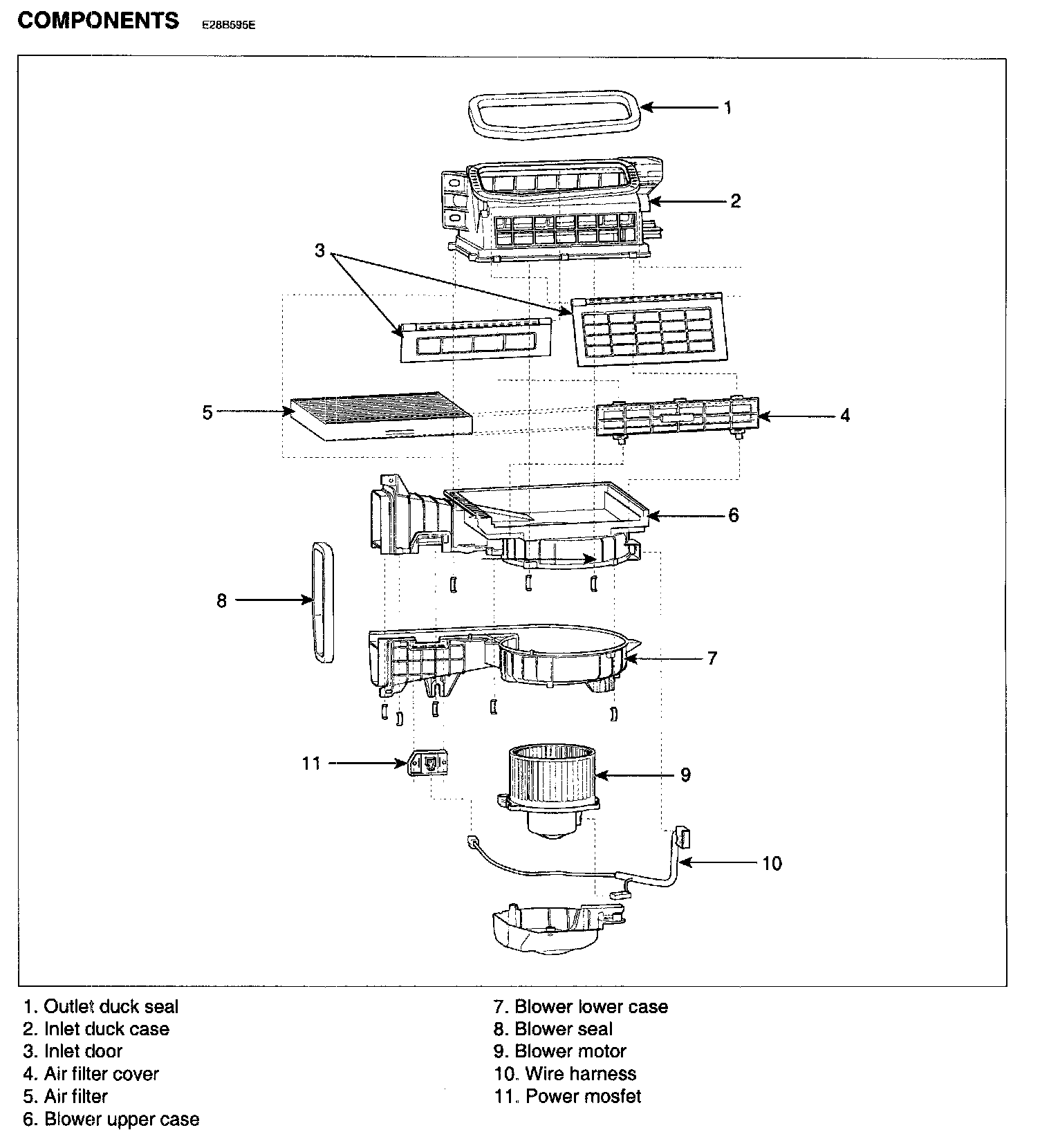 COMPONENTS E28B595E

1
2
3
5
4
6
8
7
11
9
10

1. Outlet duck seal
2. Inlet duck case
3. Inlet door
4. Air filter cover
5. Air filter
6. Blower upper case

7. Blower lower case
8. Blower seal
9. Blower motor
10. Wire harness
11. Power mosfet