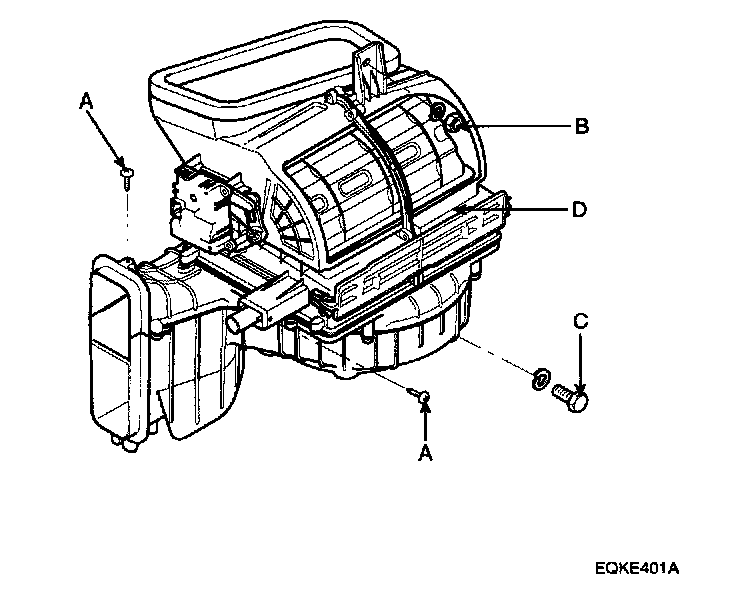 A
B
D
C
A
EQKE401A