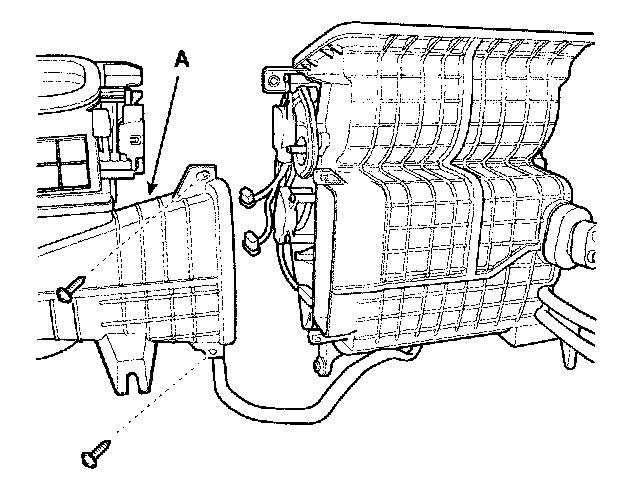 A