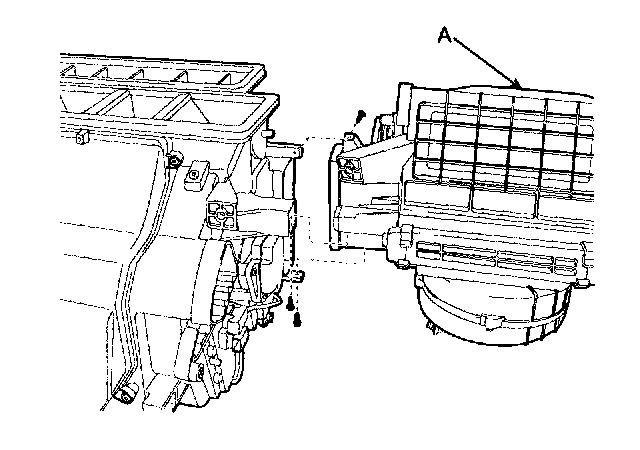 A