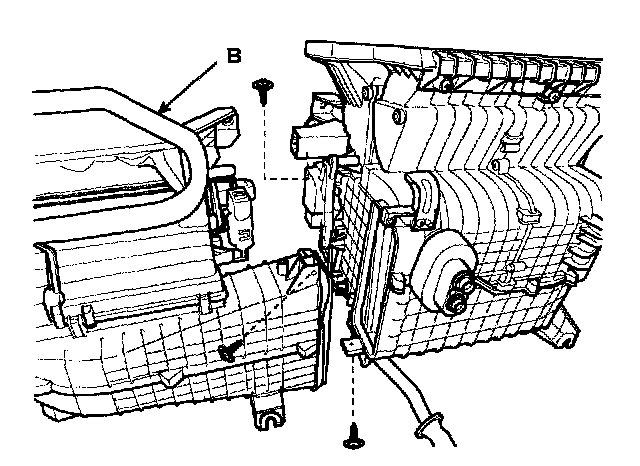 B