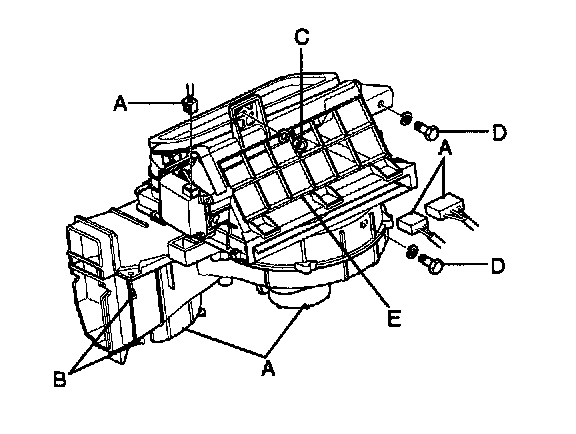 C
A
D
A
D
E
B
A