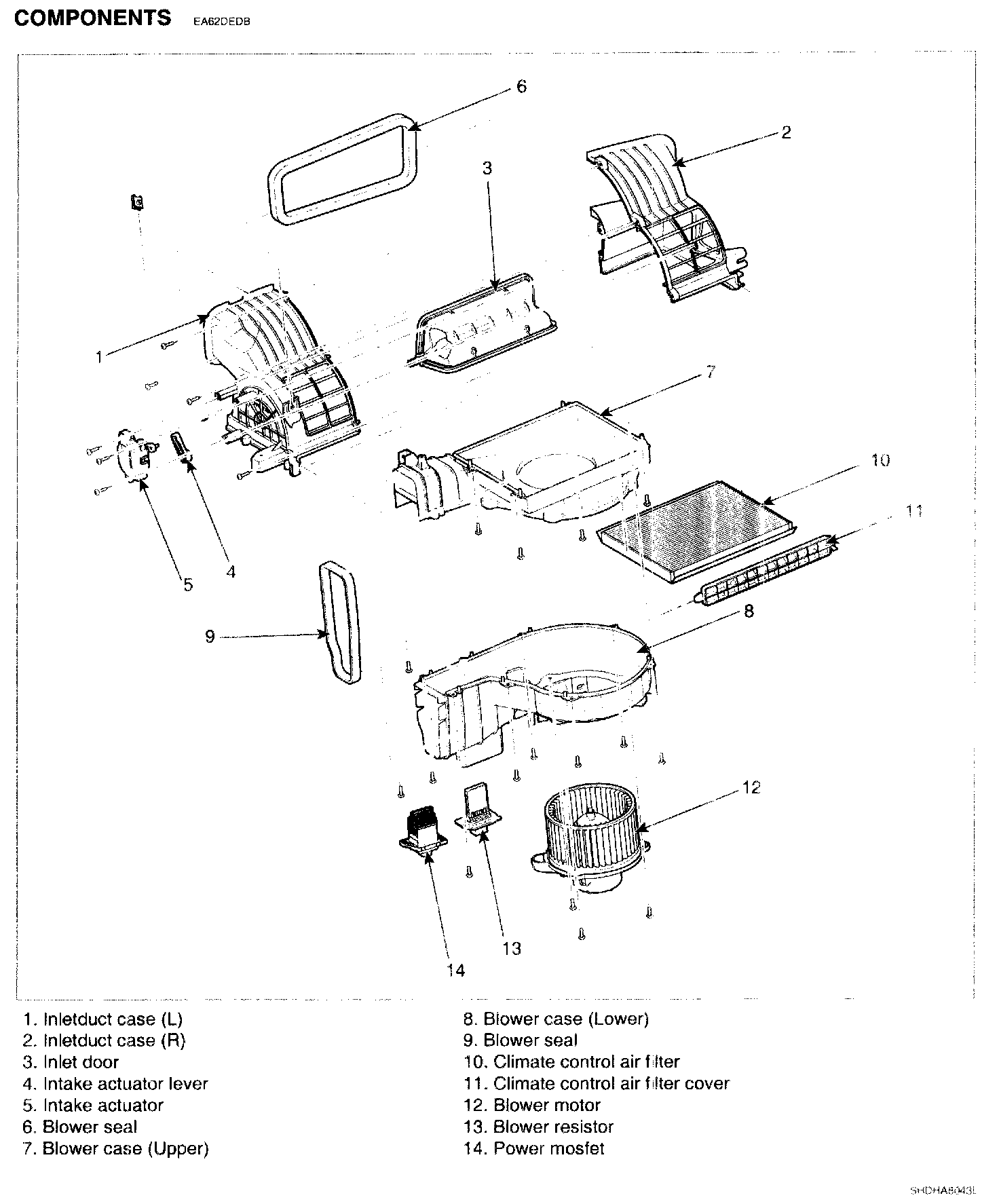 COMPONENTS EA62DEDB

6
2
3
1
7
10
11
5
4
9
8
12
13
14

1. Inletduct case (L)
2. Inletduct case (R)
3. Inlet door
4. Intake actuator lever
5. Intake actuator
6. Blower seal
7. Blower case (Upper)

8. Blower case (Lower)
9. Blower seal
10. Climate control air filter
11. Climate control air filter cover
12. Blower motor
13. Blower resistor
14. Power mosfet

SHDHA6043L