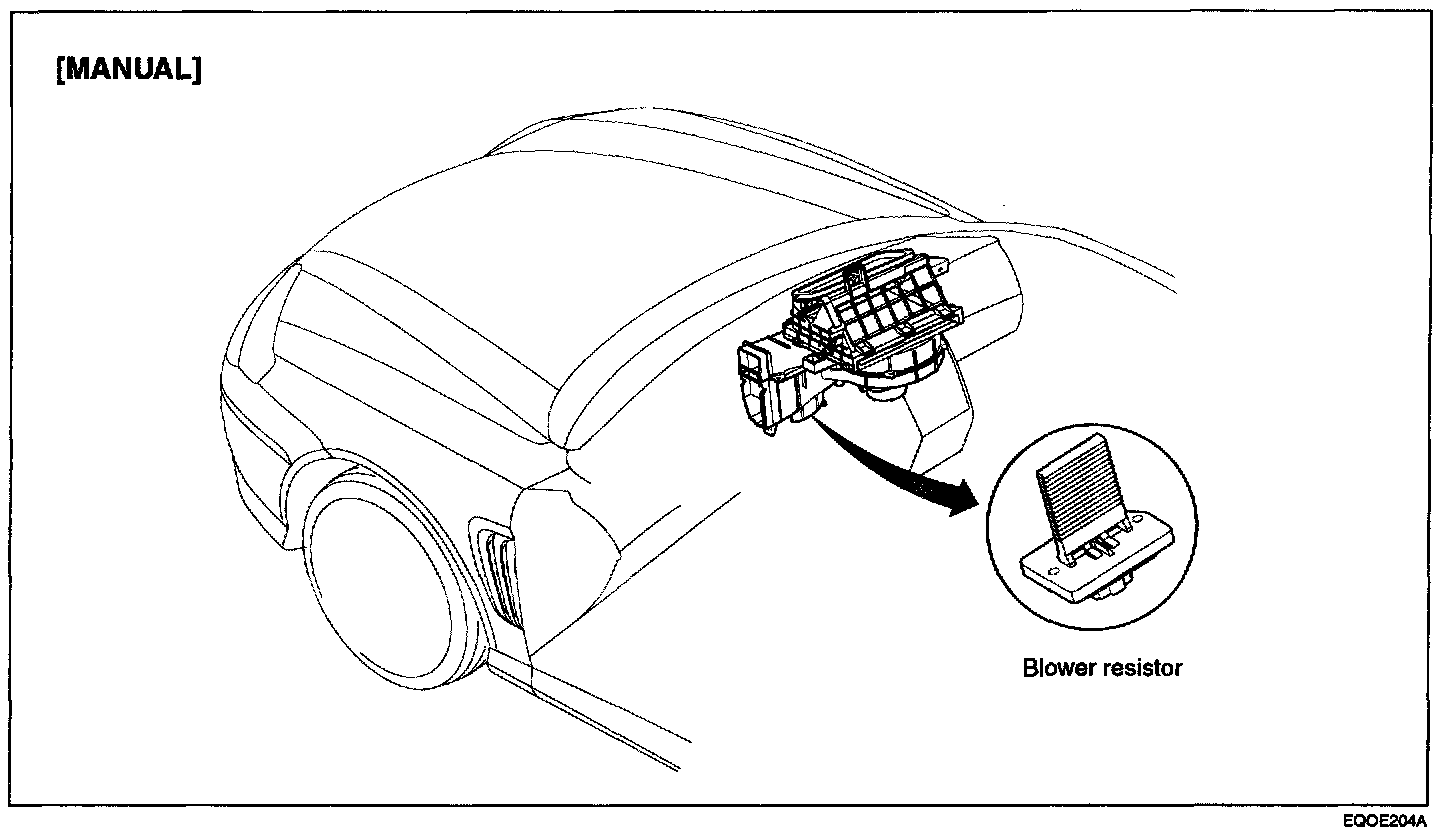 [MANUAL]

Blower resistor

EQOE204A