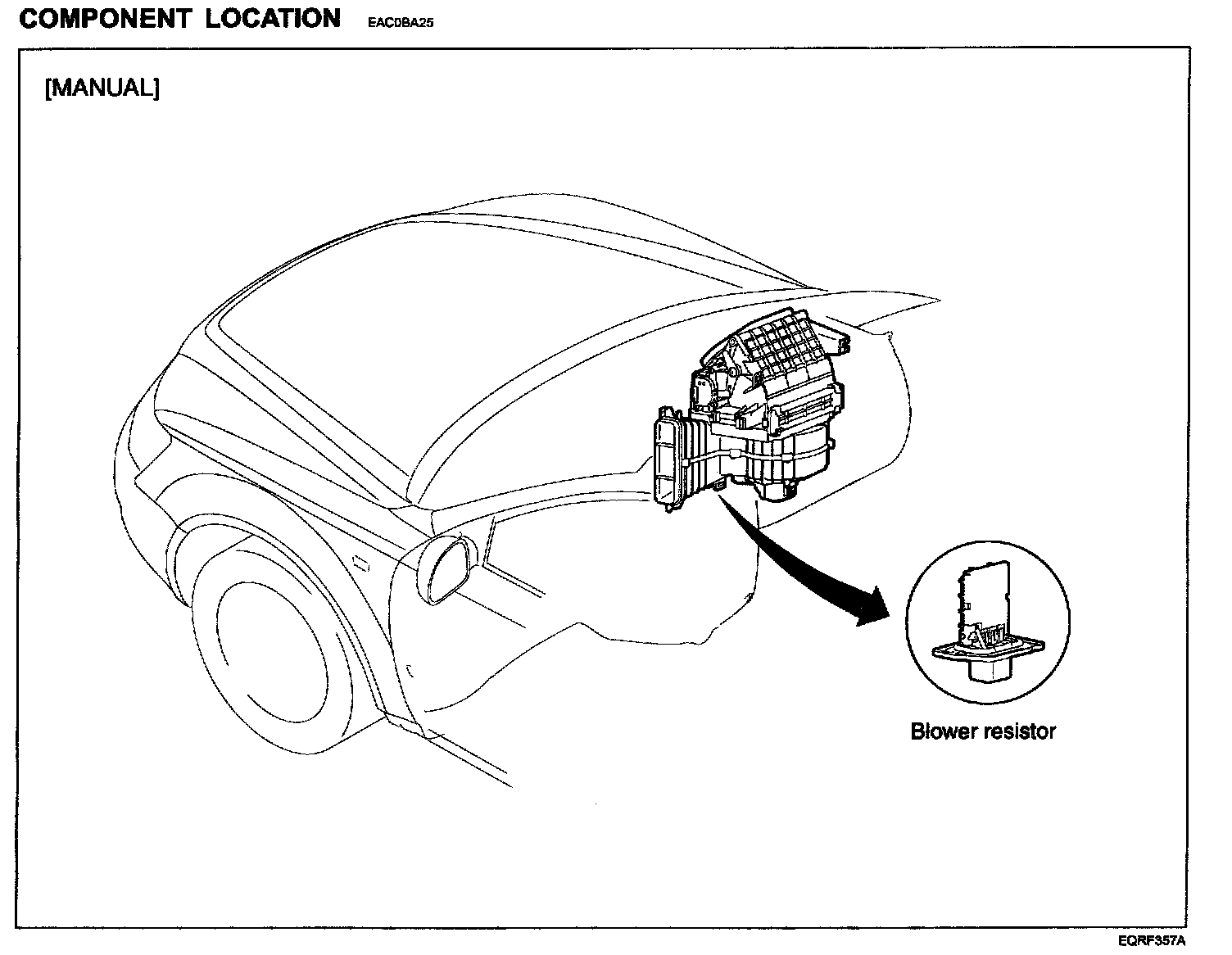 COMPONENT LOCATION EAC0BA25

[MANUAL]

Blower resistor

EQRF357A