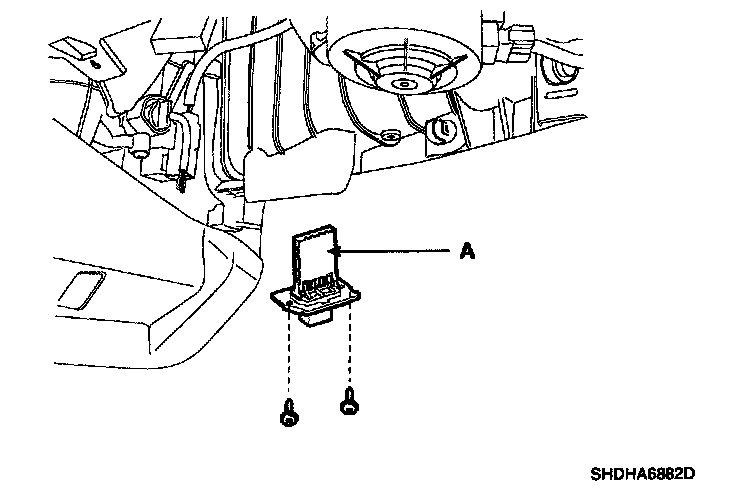 A

SHDHA6882D