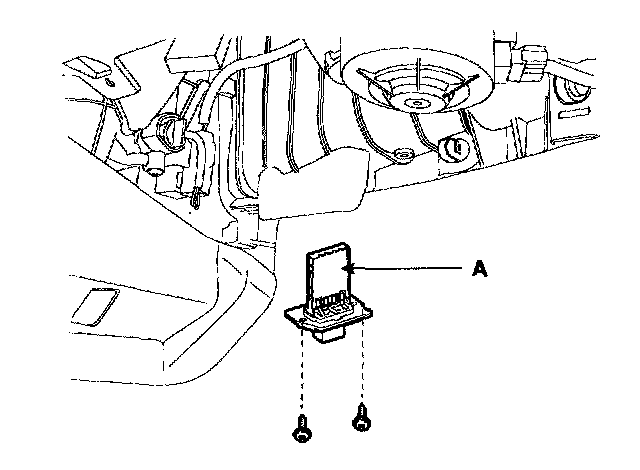 A