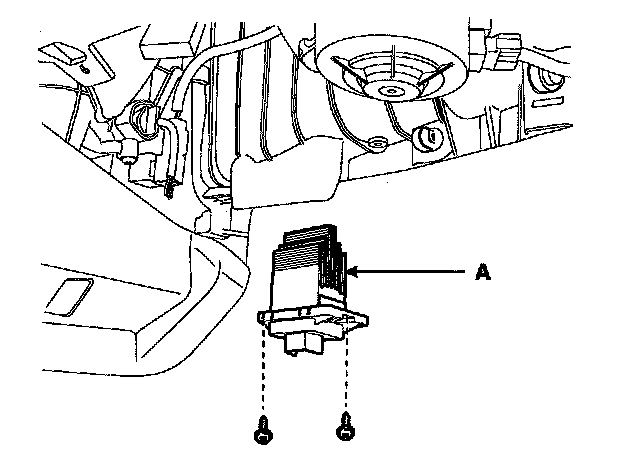 A