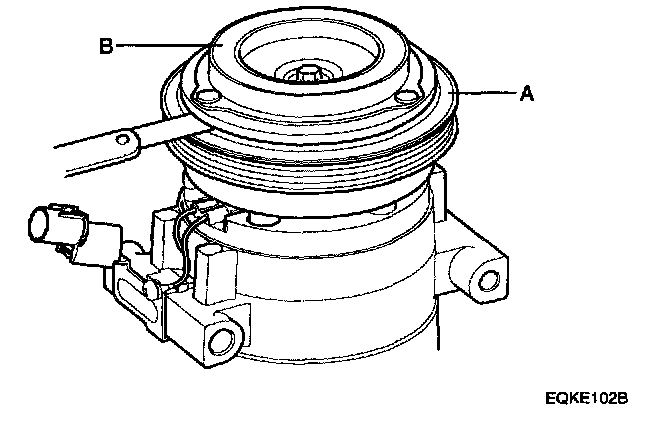 B

A

EQKE102B