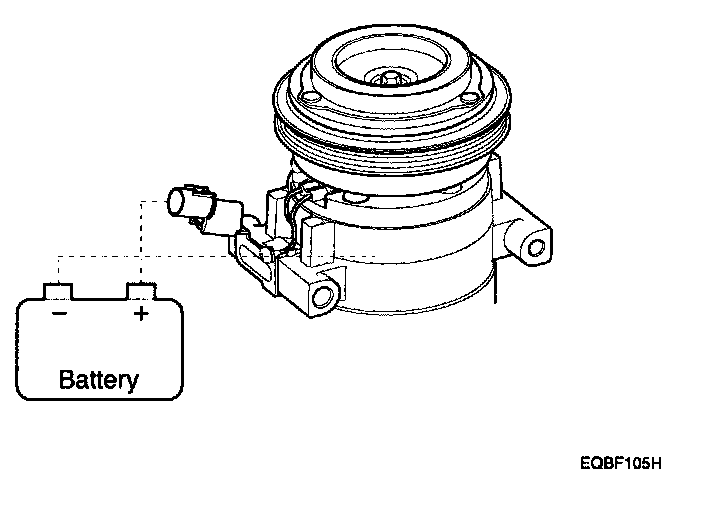 −
+
Battery

EQBF105H