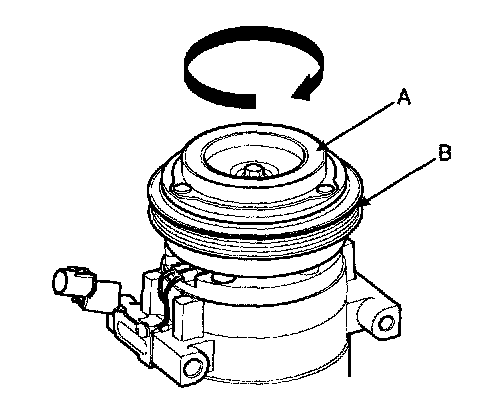 A

B