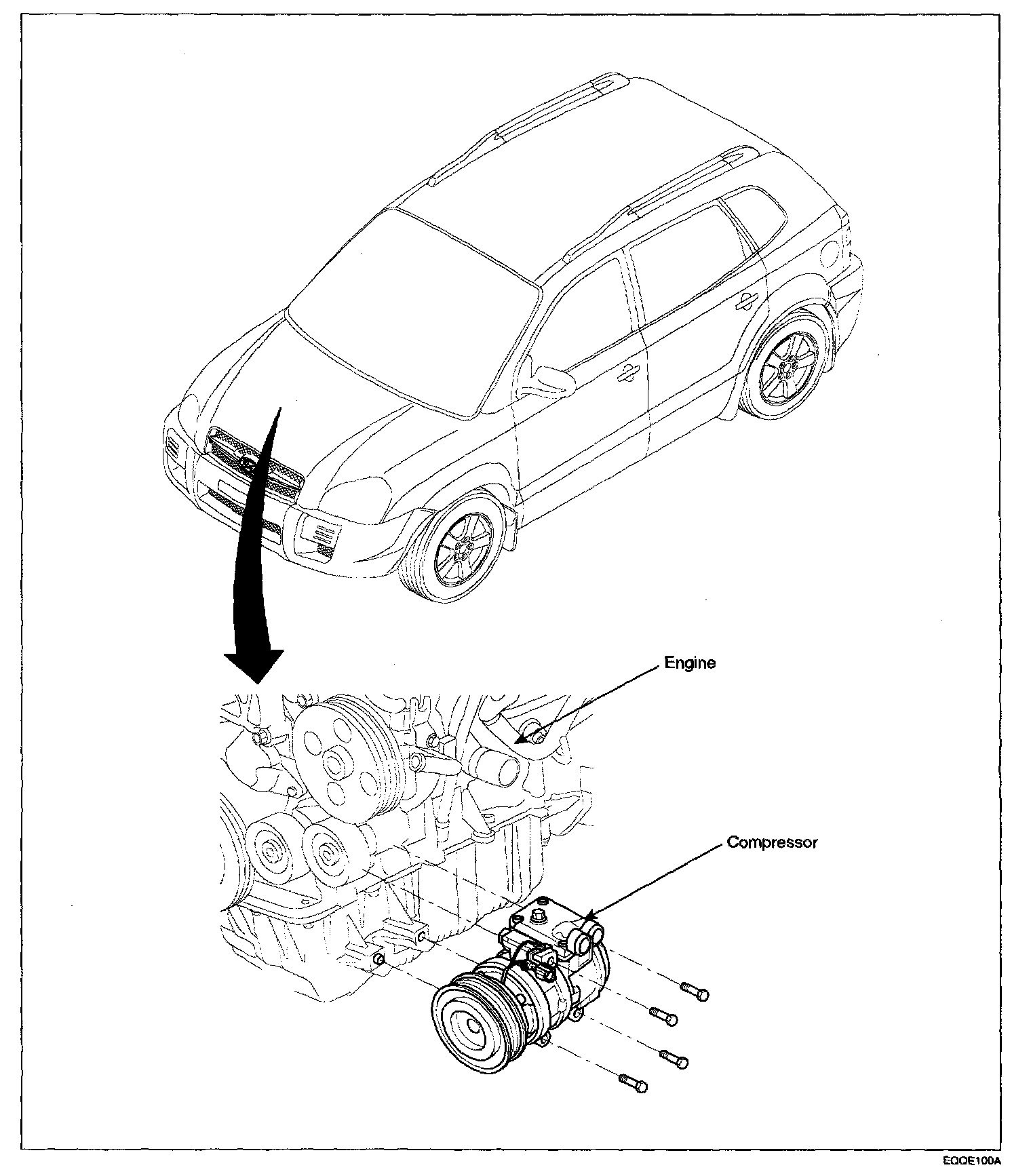 Engine

Compressor

EQOE100A