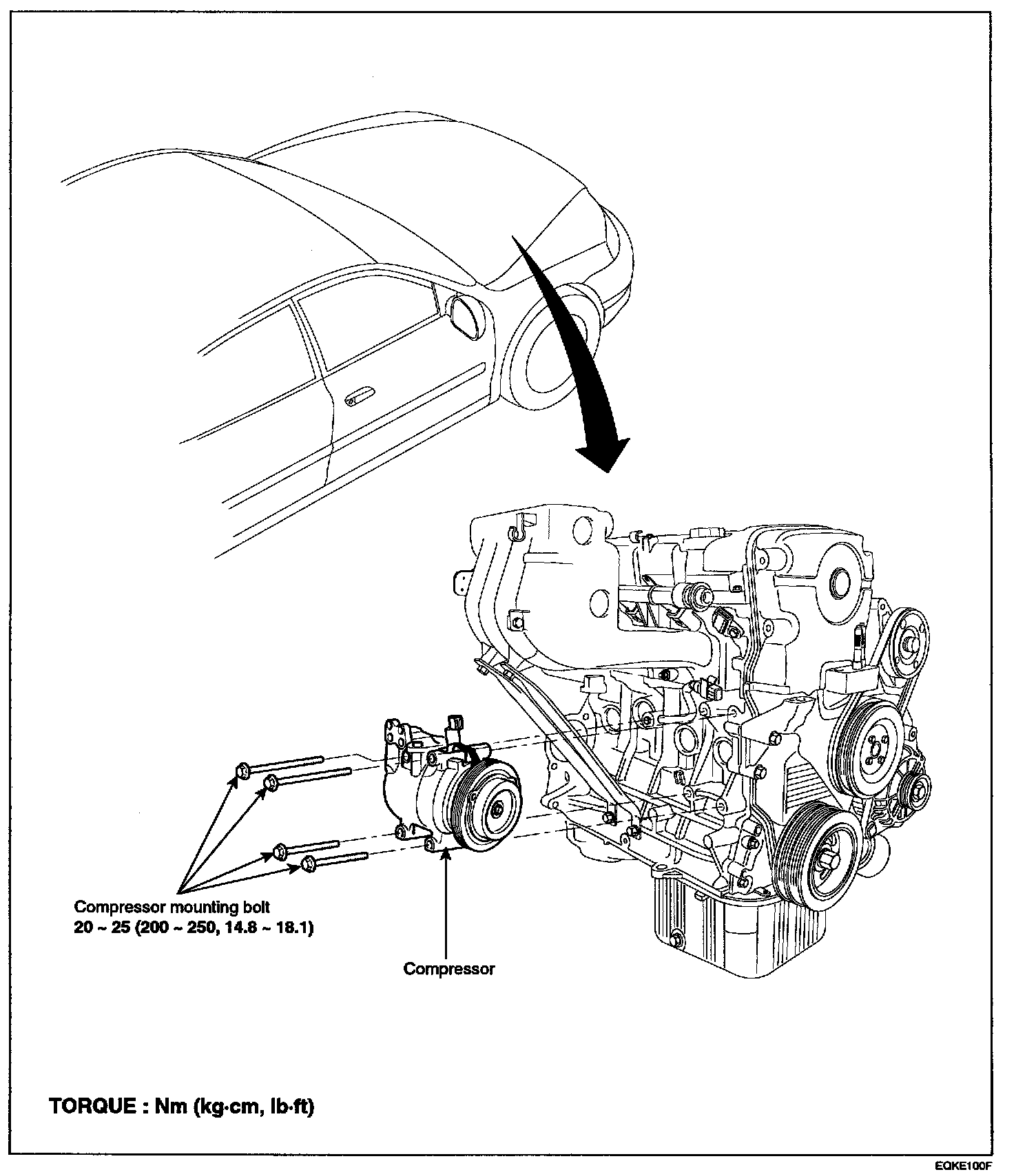 Compressor mounting bolt
20 ~ 25 (200 ~ 250, 14.8 ~ 18.1)

Compressor

TORQUE : Nm (kg·cm, lb·ft)

EQKE100F