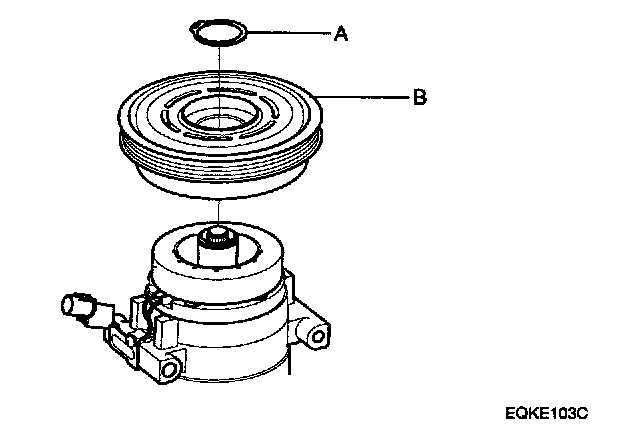 A

B

EQKE103C