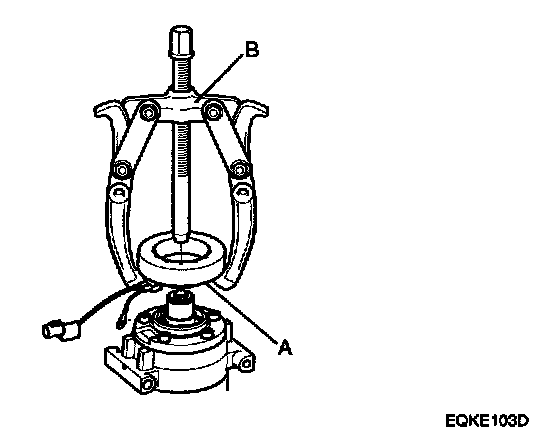 B

A

EQKE103D