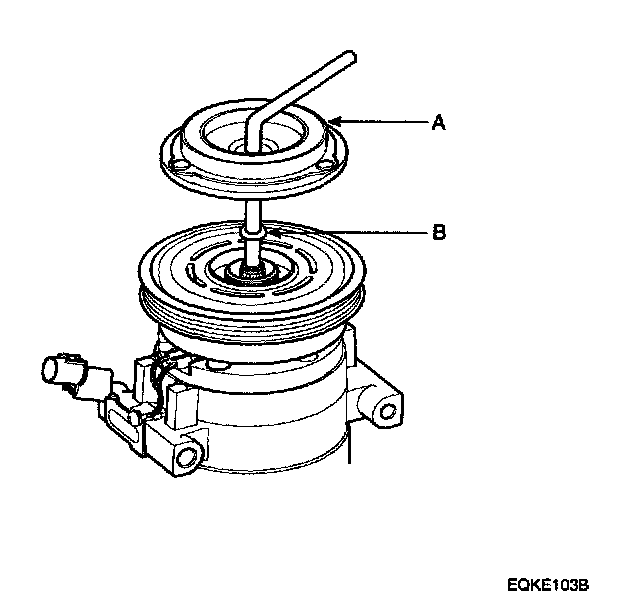 A

B

EQKE103B