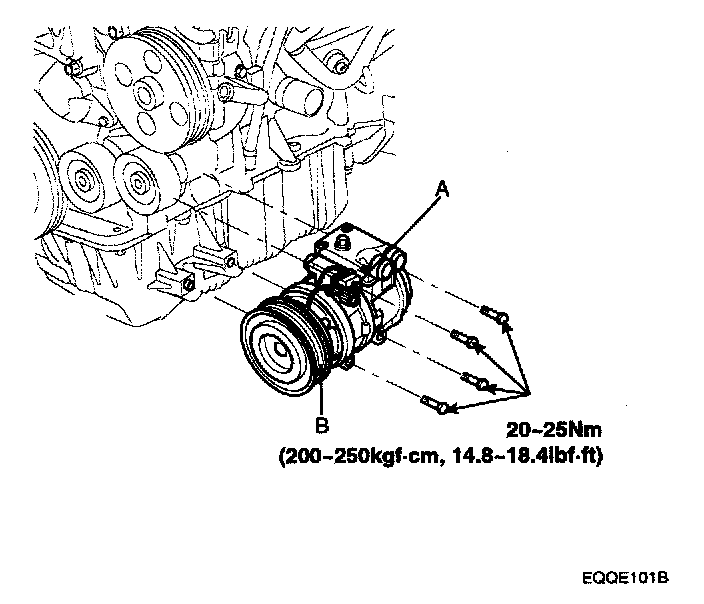 A

B

20~25Nm
(200~250kgf·cm, 14.8~18.4lbf·ft)

EQQE101B