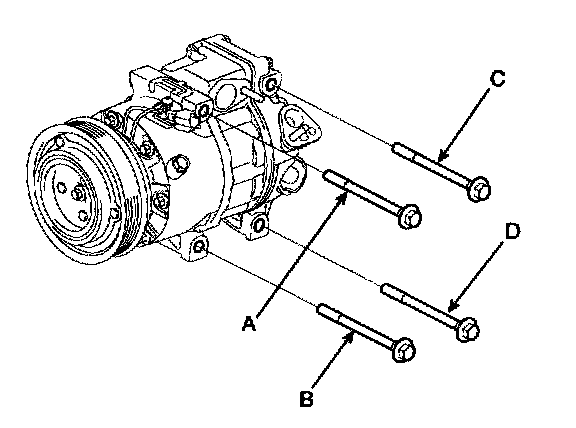 C
D
A
B