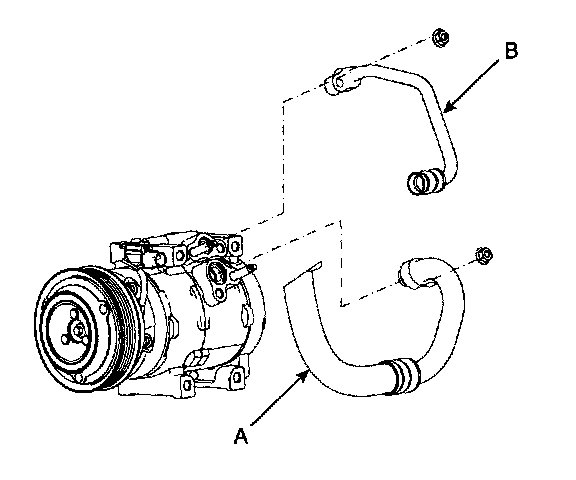 B

A