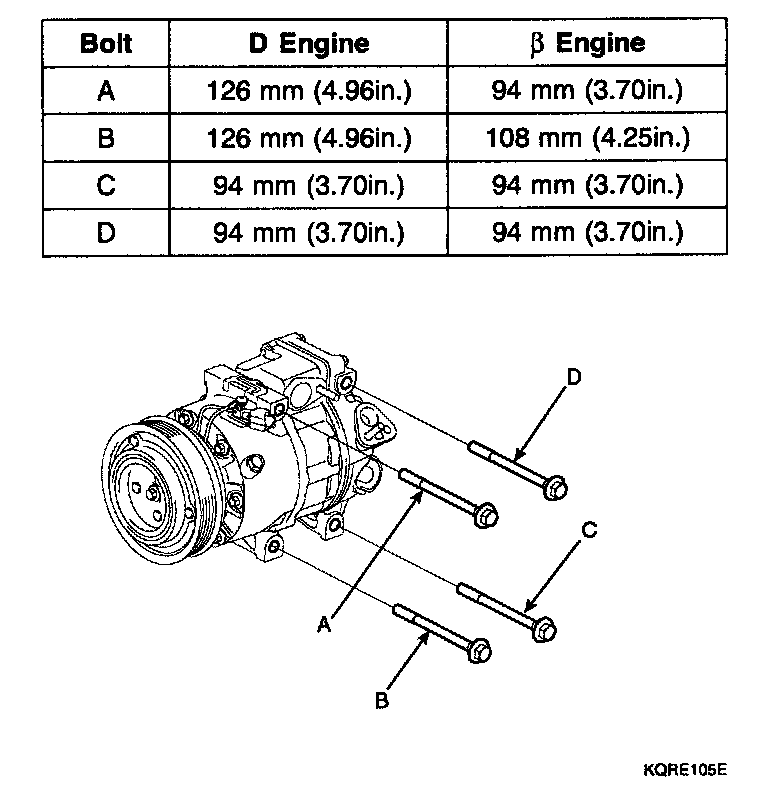 | Bolt | D Engine | β Engine |
|---|---|---|
| A | 126 mm (4.96in.) | 94 mm (3.70in.) |
| B | 126 mm (4.96in.) | 108 mm (4.25in.) |
| C | 94 mm (3.70in.) | 94 mm (3.70in.) |
| D | 94 mm (3.70in.) | 94 mm (3.70in.) |

D

C

A

B

KQRE105E