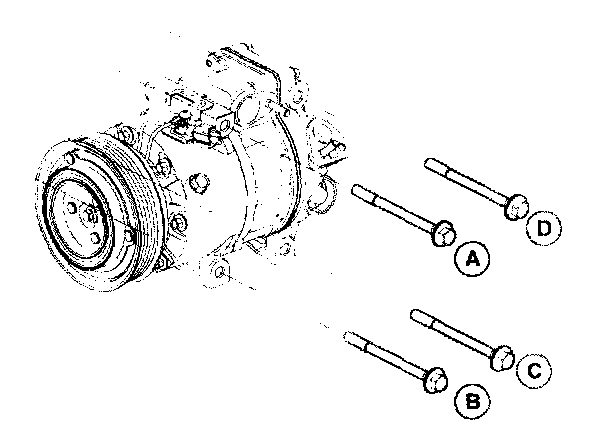 D

A

C

B