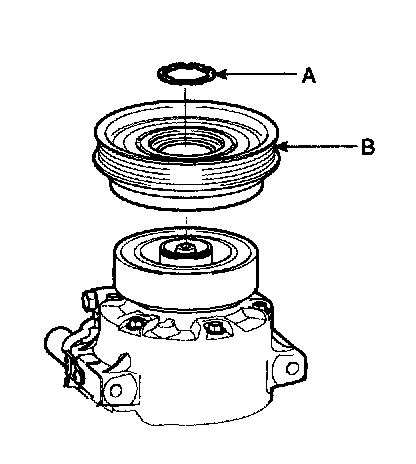 A

B